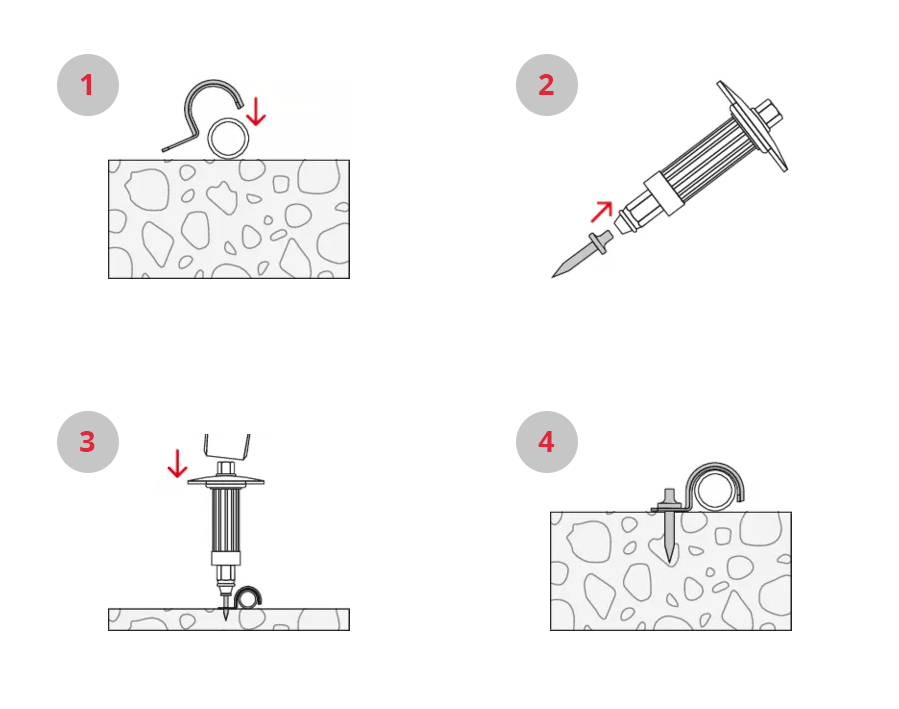 1

2

3

4